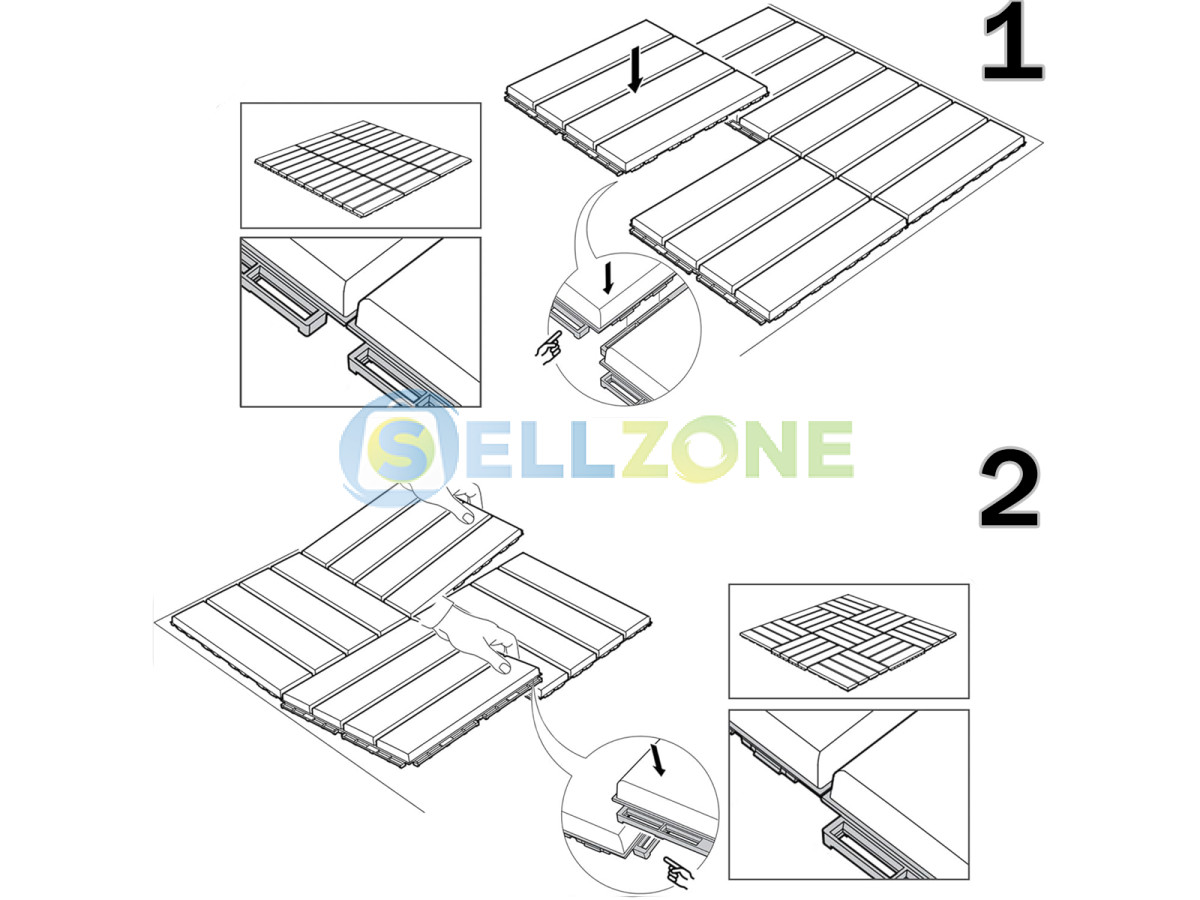 1

SELLZONE

2